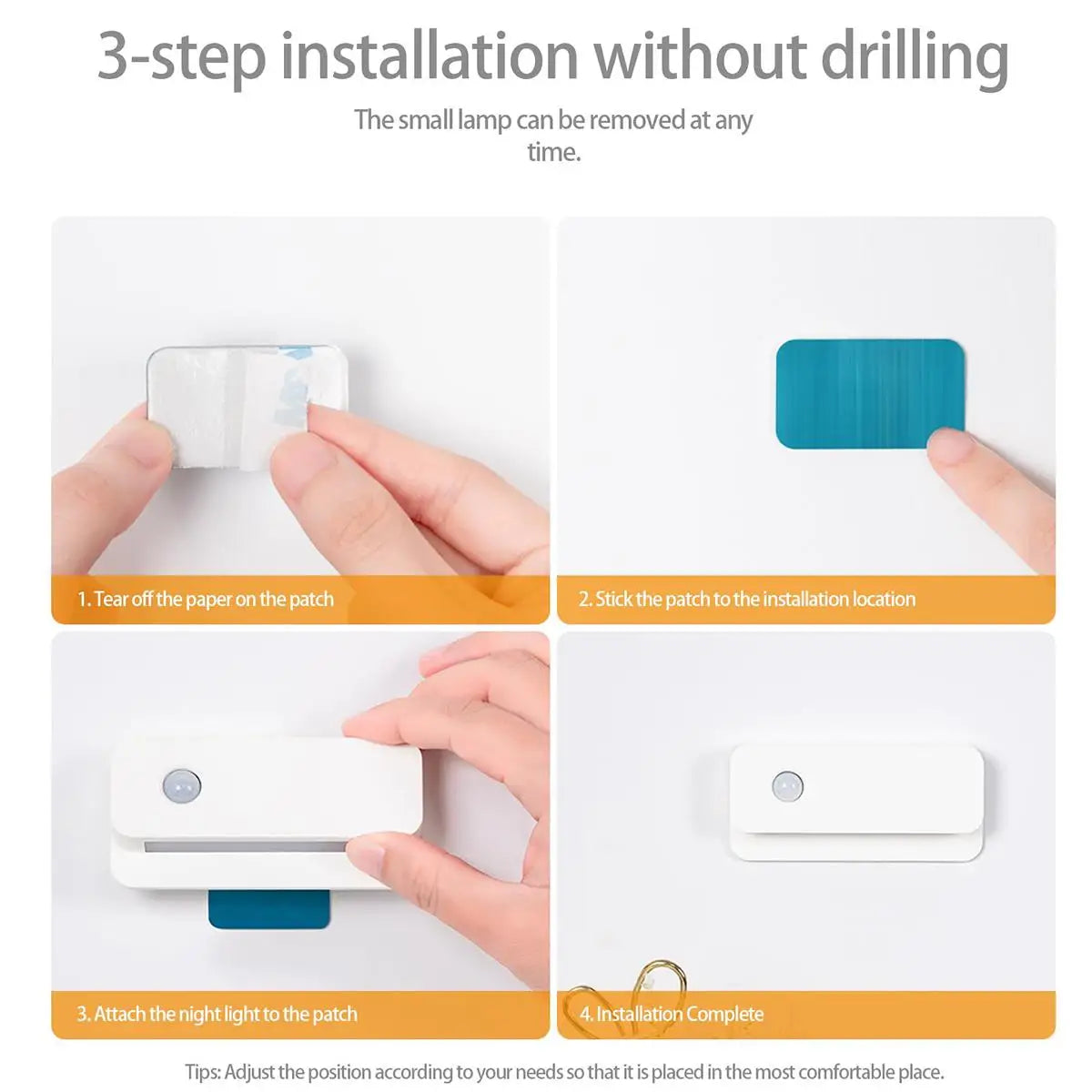 3-step installation without drilling

The small lamp can be removed at any time.

1. Tear off the paper on the patch

2. Stick the patch to the installation location

3. Attach the night light to the patch

4. Installation Complete

Tips: Adjust the position according to your needs so that it is placed in the most comfortable place.