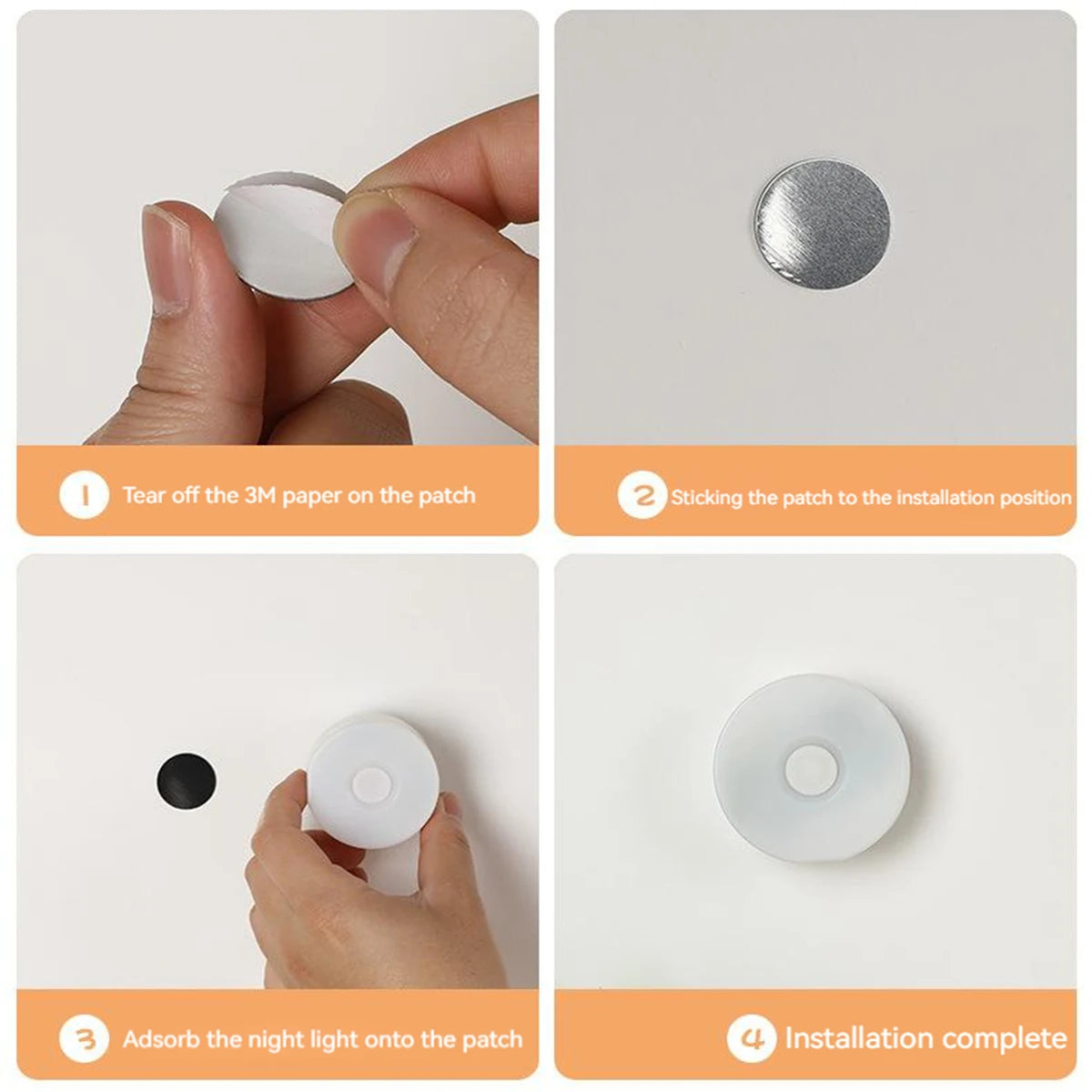 1 Tear off the 3M paper on the patch

2 Sticking the patch to the installation position

3 Adsorb the night light onto the patch

4 Installation complete