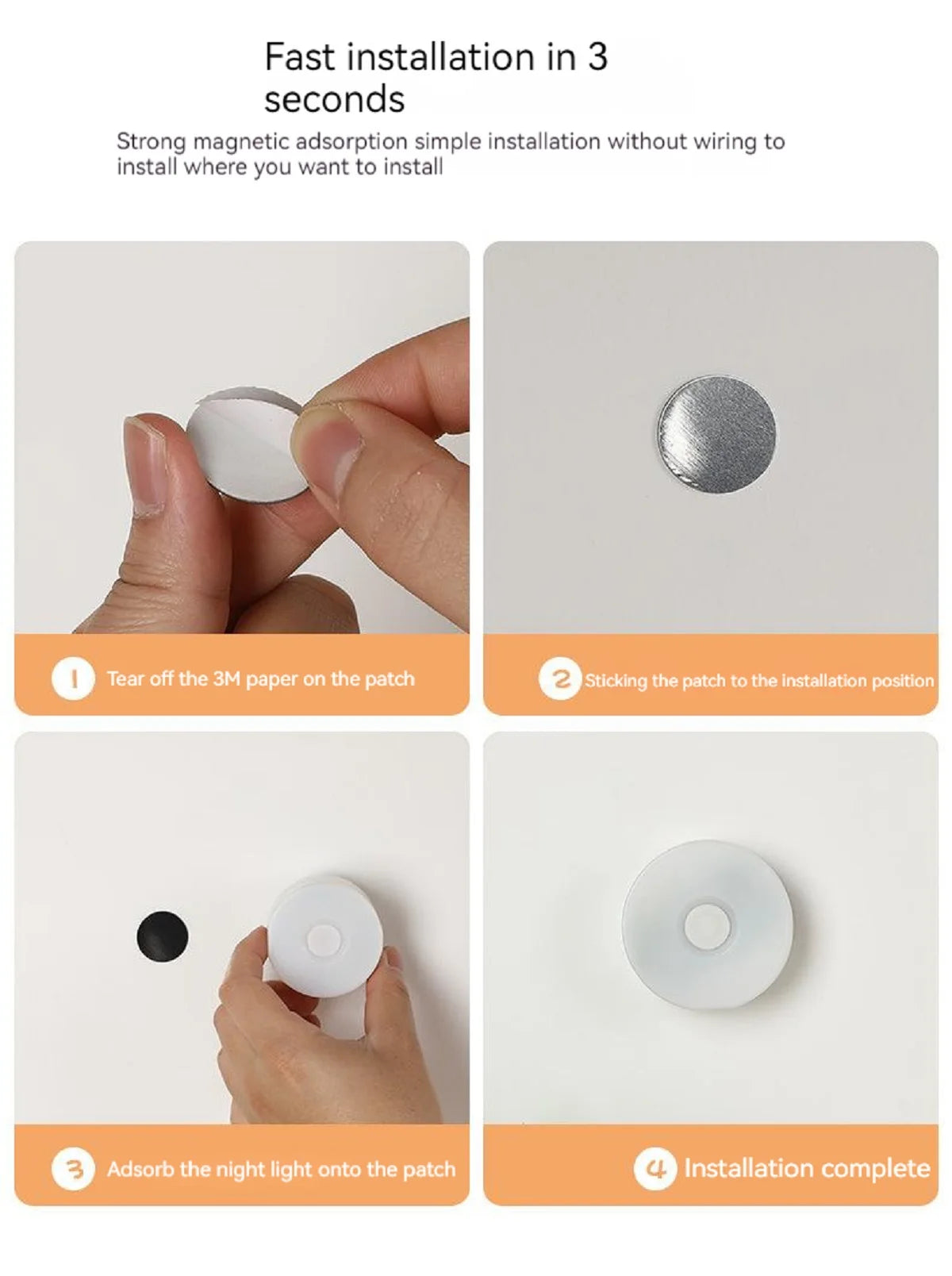 Fast installation in 3 seconds

Strong magnetic adsorption simple installation without wiring to install where you want to install

1 Tear off the 3M paper on the patch

2 Sticking the patch to the installation position

3 Adsorb the night light onto the patch

4 Installation complete